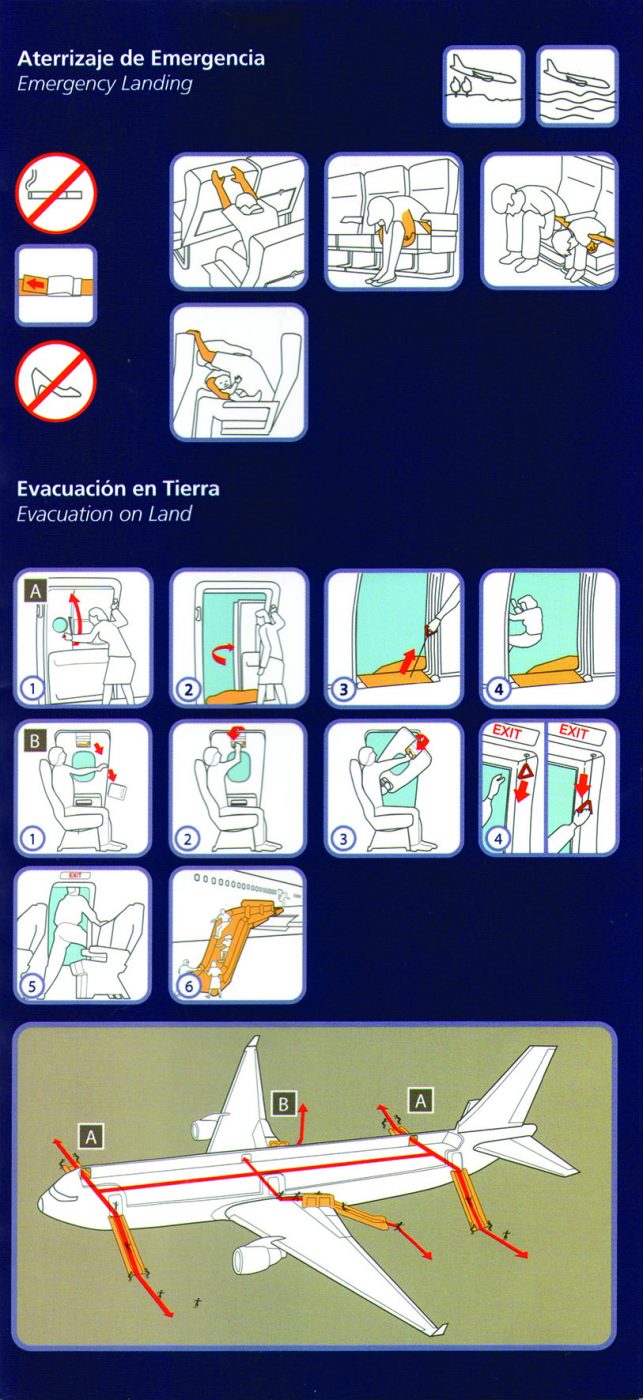 Aterrizaje de Emergencia
Emergency Landing

Evacuación en Tierra
Evacuation on Land

A
1
2
3
4

B
1
2
3
EXIT
EXIT
4

EXIT
5
6

A
B
A